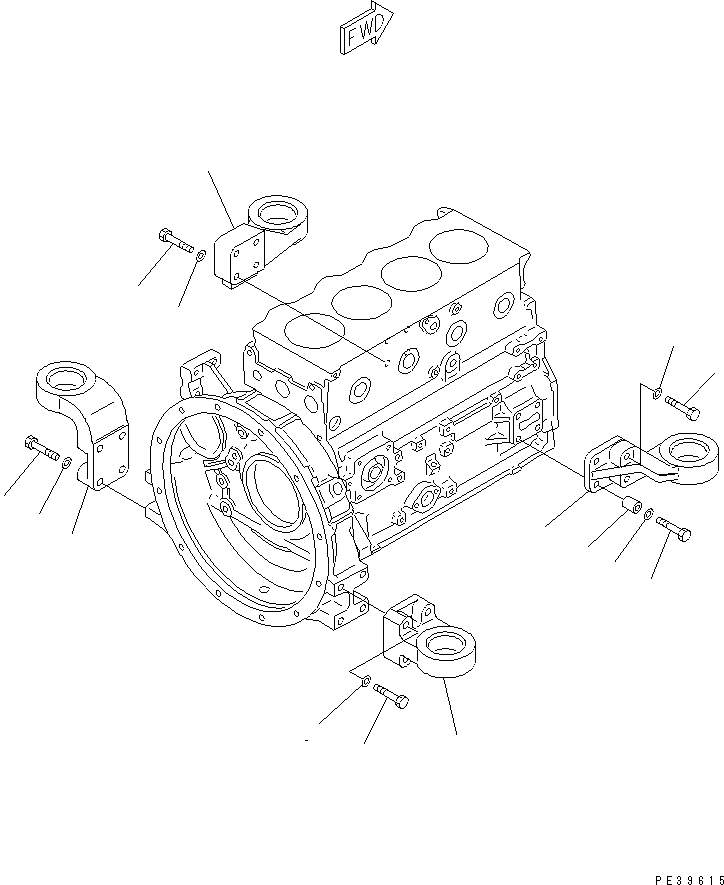 FWD

PE39615