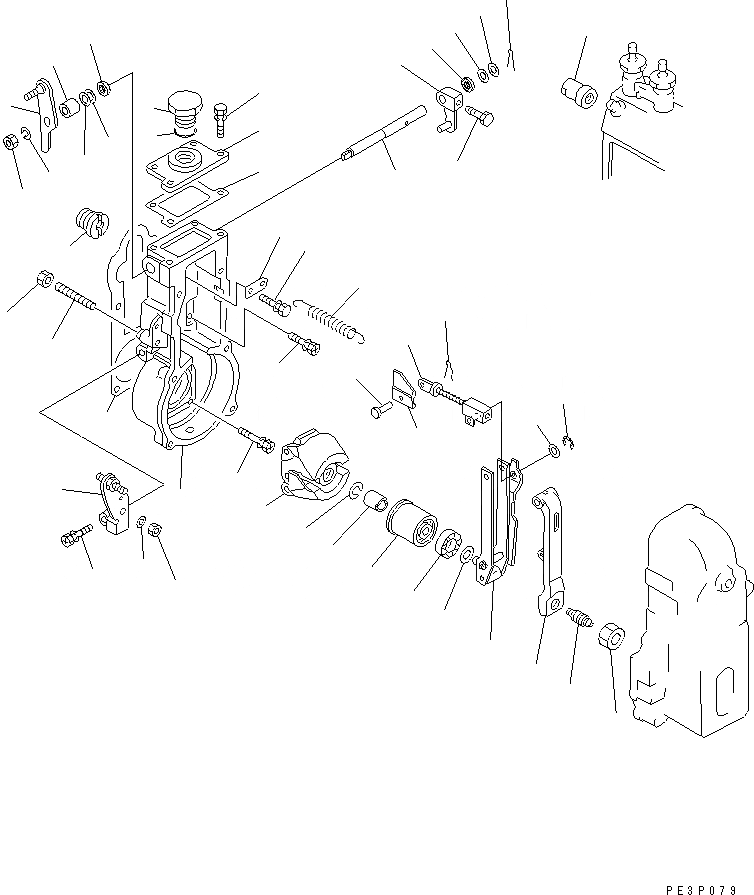 PE3P079