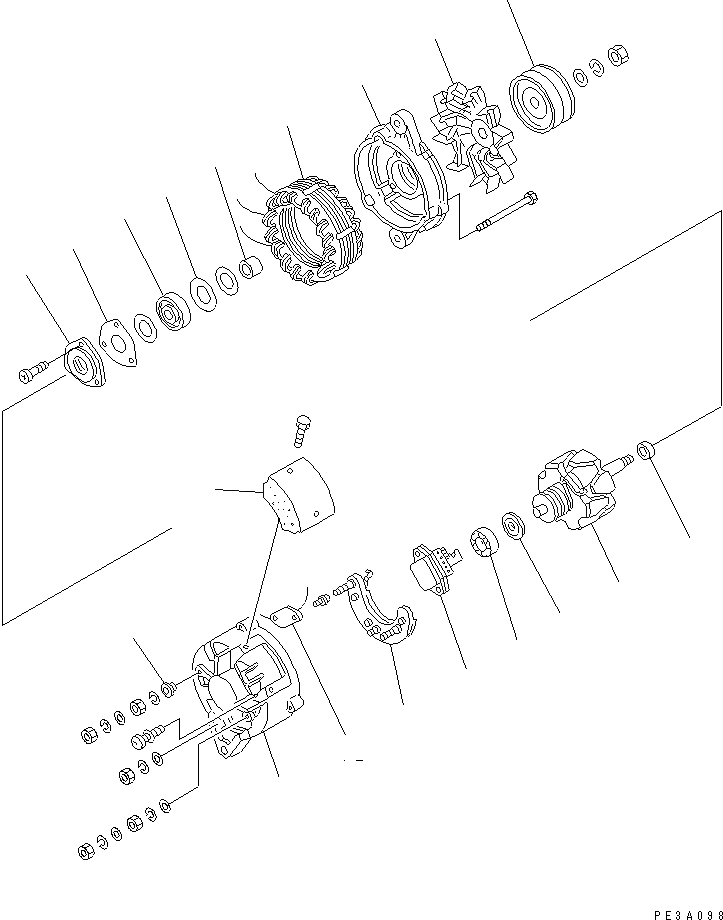 PE3A098