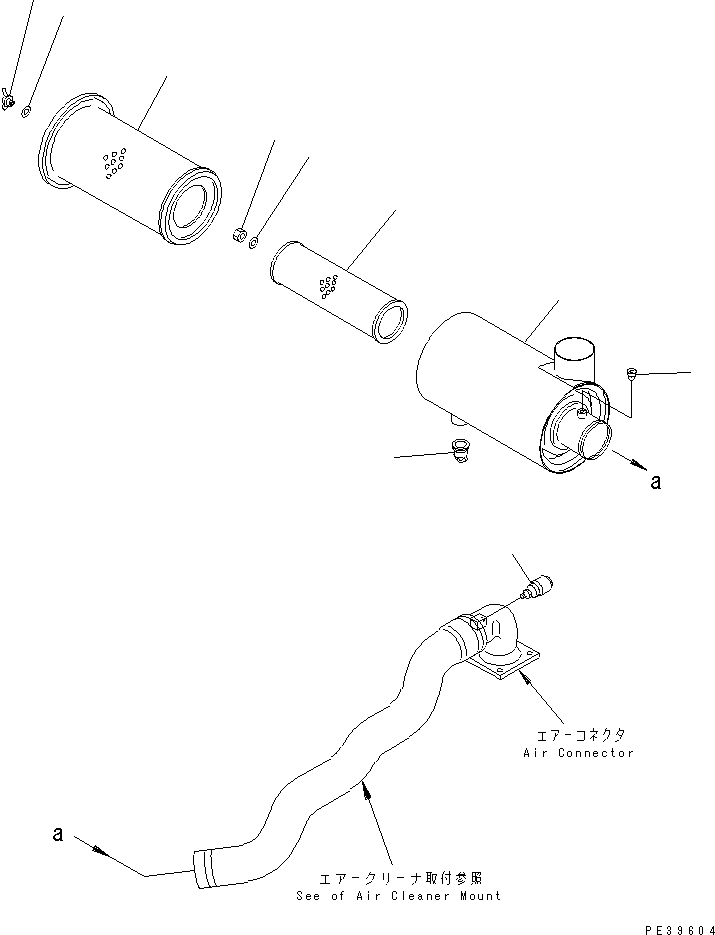 a

エアーコネクタ
Air Connector

a

エアークリーナ取付参照
See of Air Cleaner Mount

PE39604