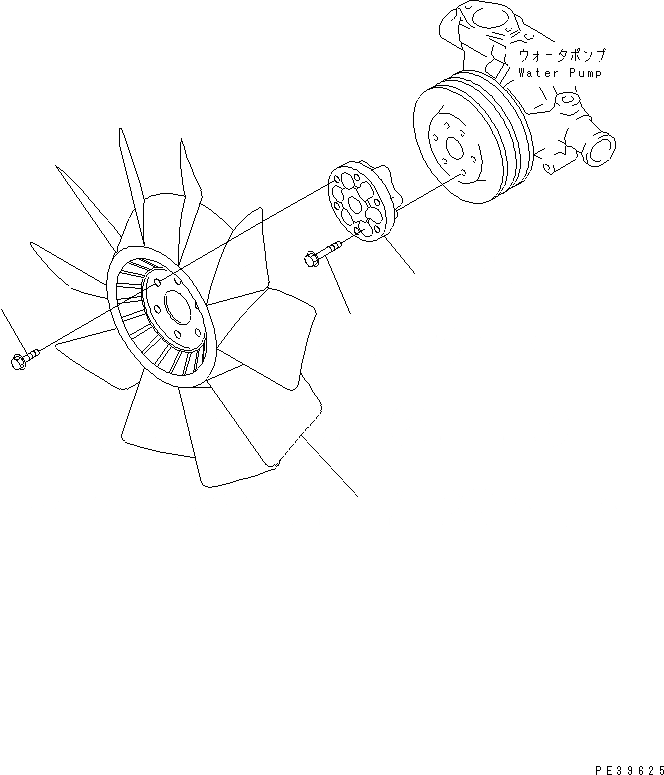 ウォータポンプ
Water Pump

PE39625