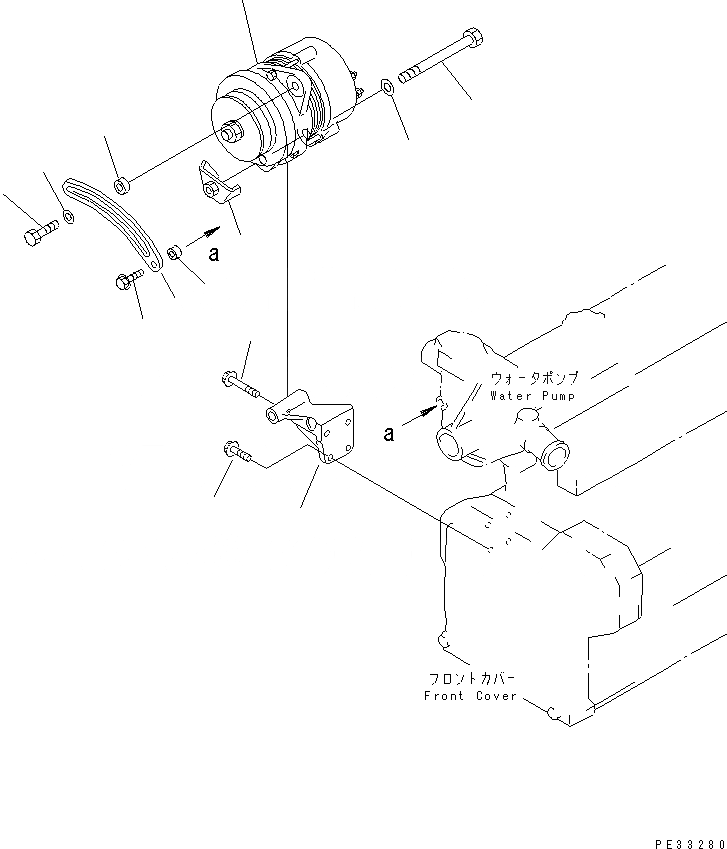 a

ウォータポンプ
Water Pump

a

フロントカバー
Front Cover

PE33280