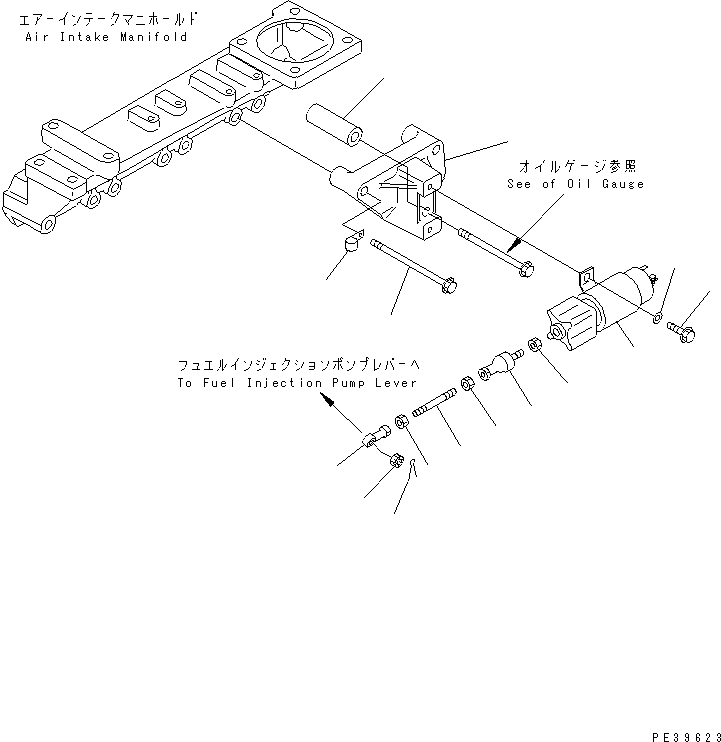 エアーインテークマニホールド
Air Intake Manifold

オイルゲージ参照
See of Oil Gauge

フュエルインジェクションポンプレバーへ
To Fuel Injection Pump Lever

PE39623