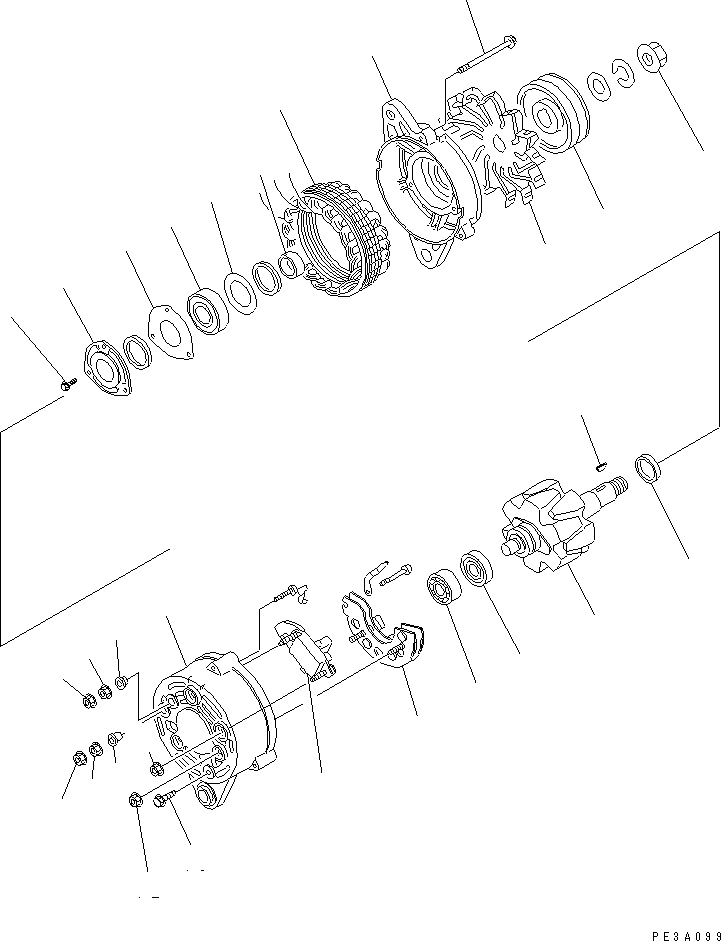 PE3A099