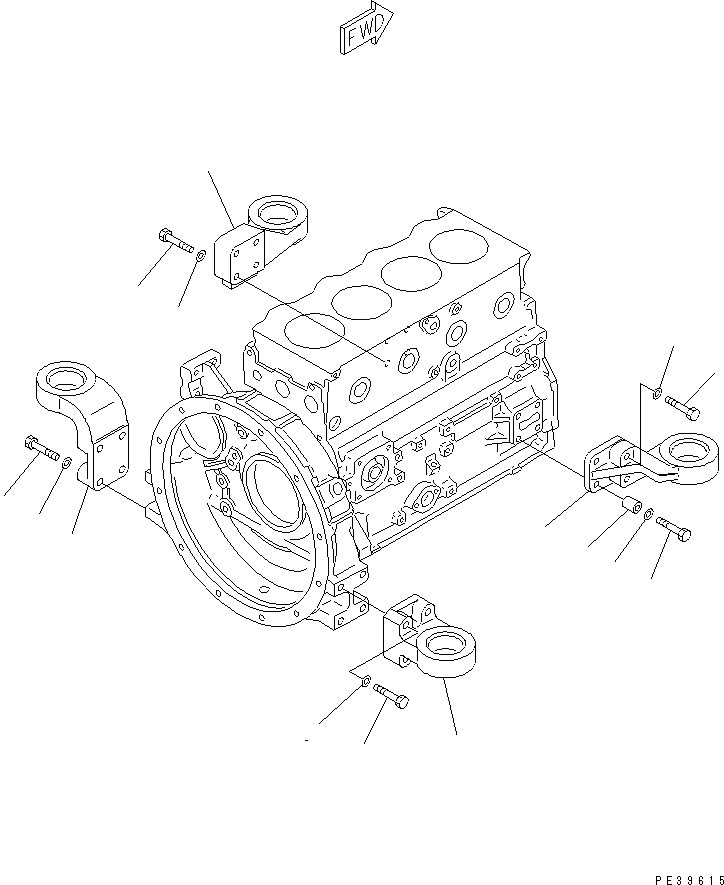 FWD

PE39615