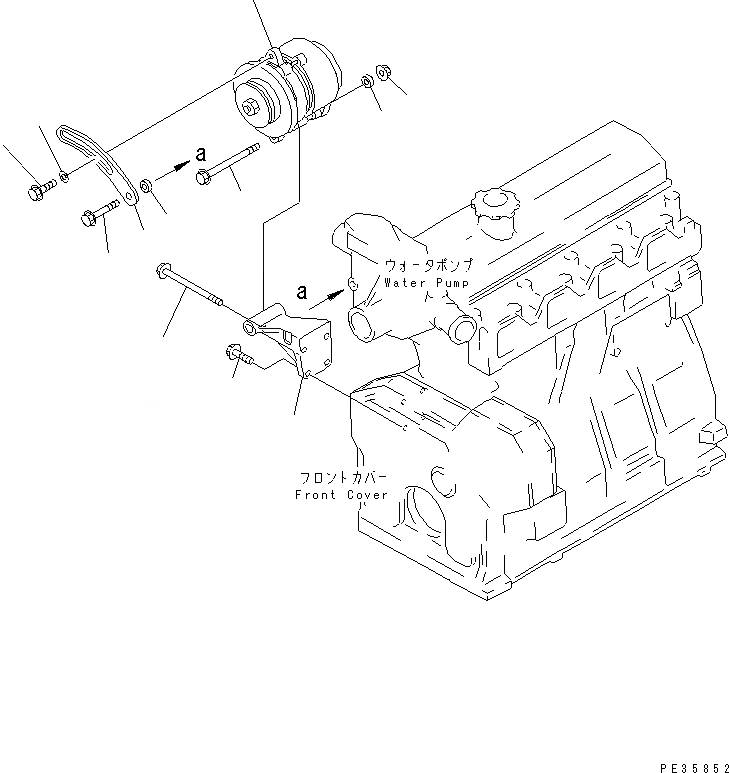 a
a
ウォータポンプ
Water Pump
フロントカバー
Front Cover
PE35852