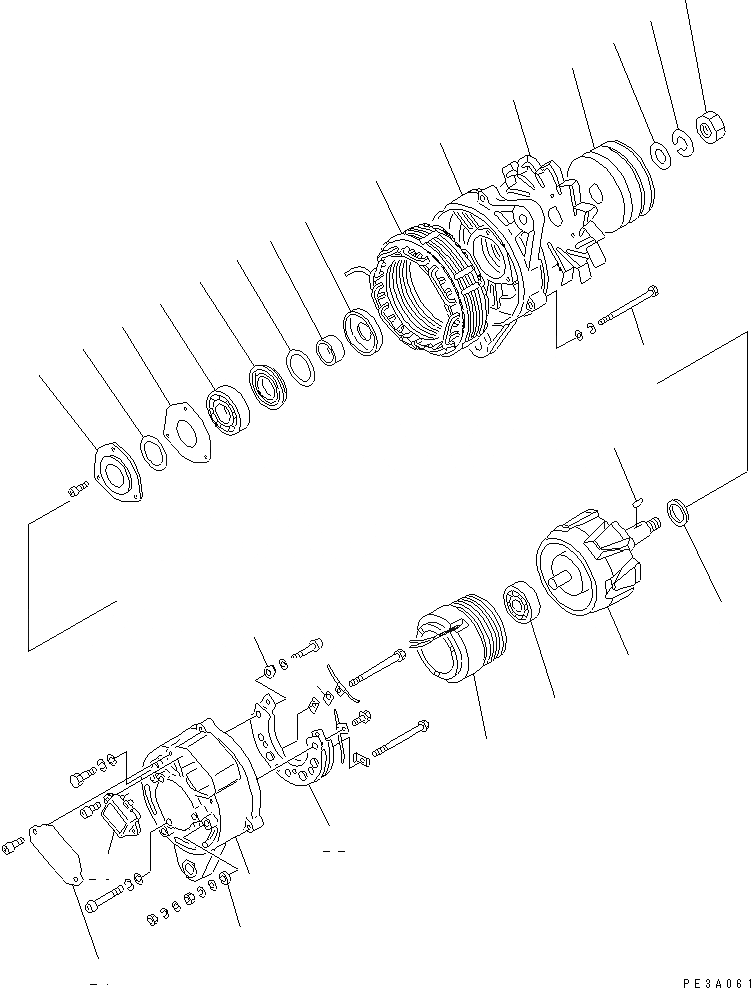 PE3A061