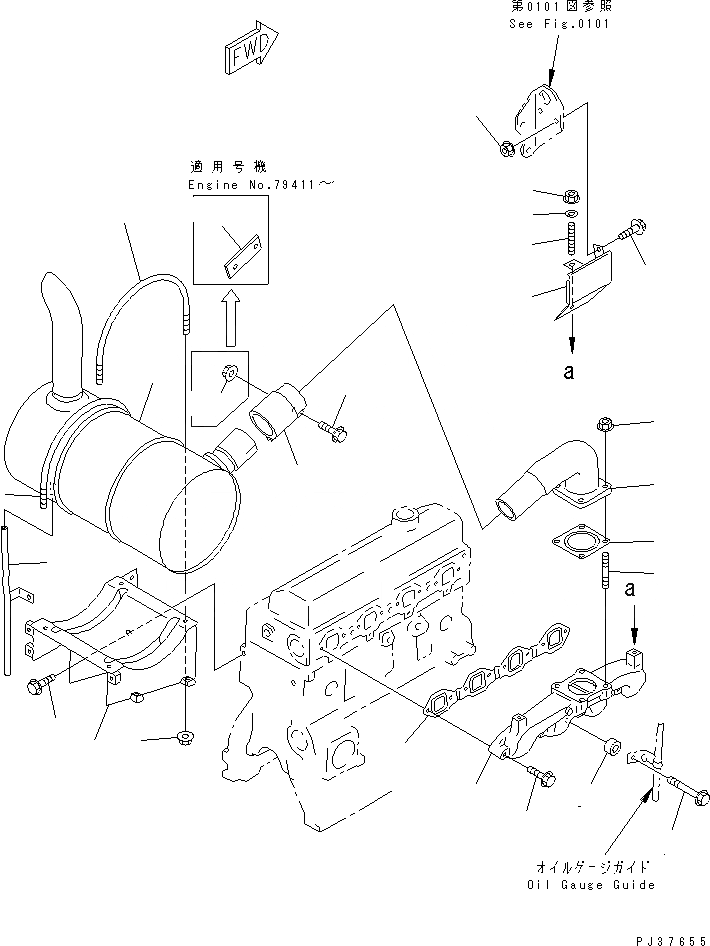 第0101図参照
See Fig.0101

FWD

適用号機
Engine No.79411～

a

a

オイルゲージガイド
Oil Gauge Guide

PJ37655