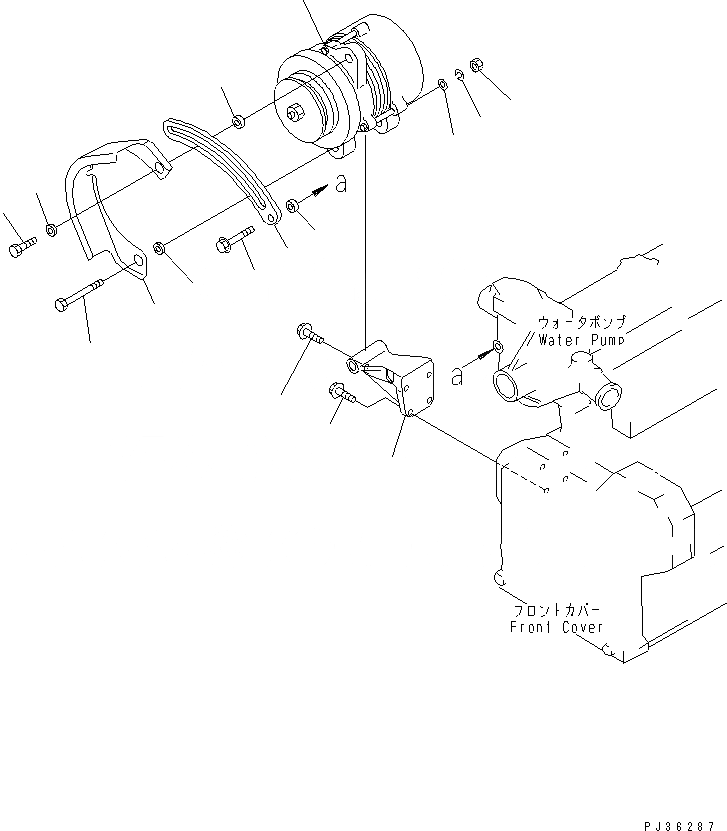 a

ウォータポンプ
Water Pump

a

フロントカバー
Front Cover

PJ36287