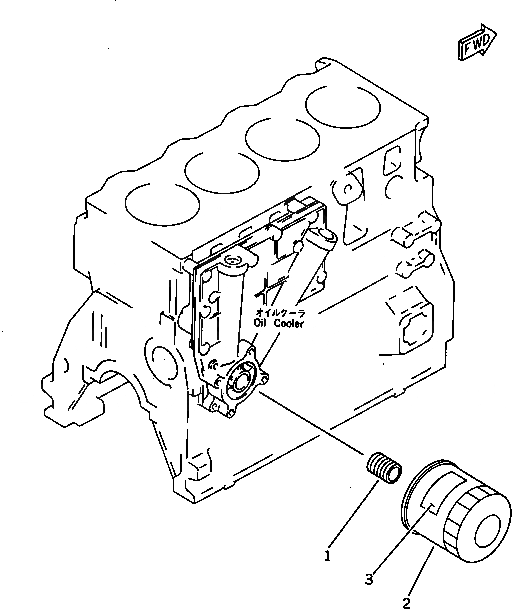 FWD

オイルクーラ
Oil Cooler

1

3

2