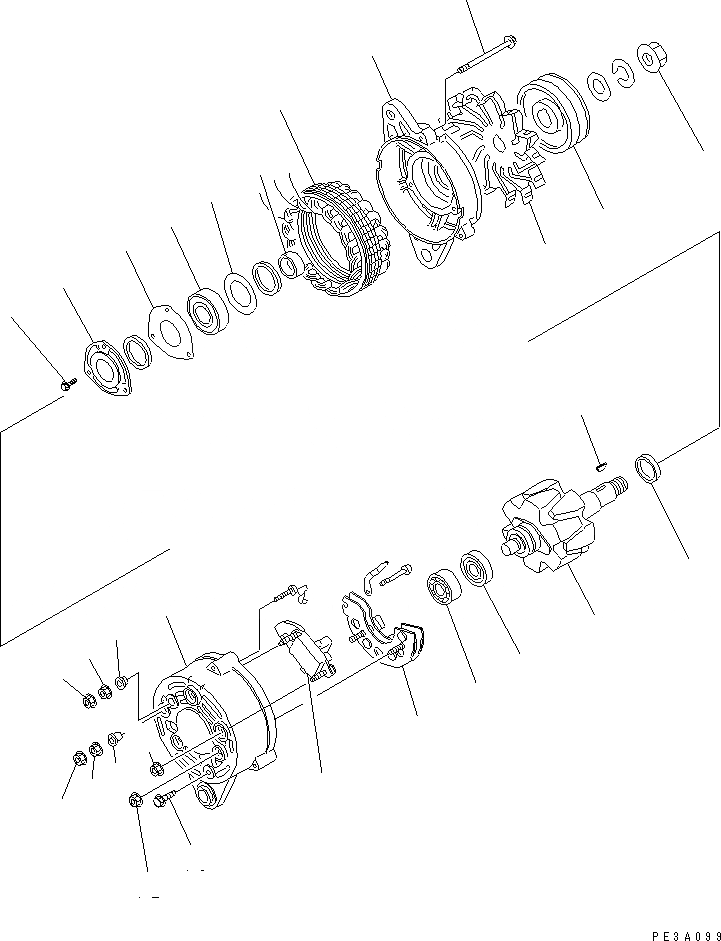 PE3A099