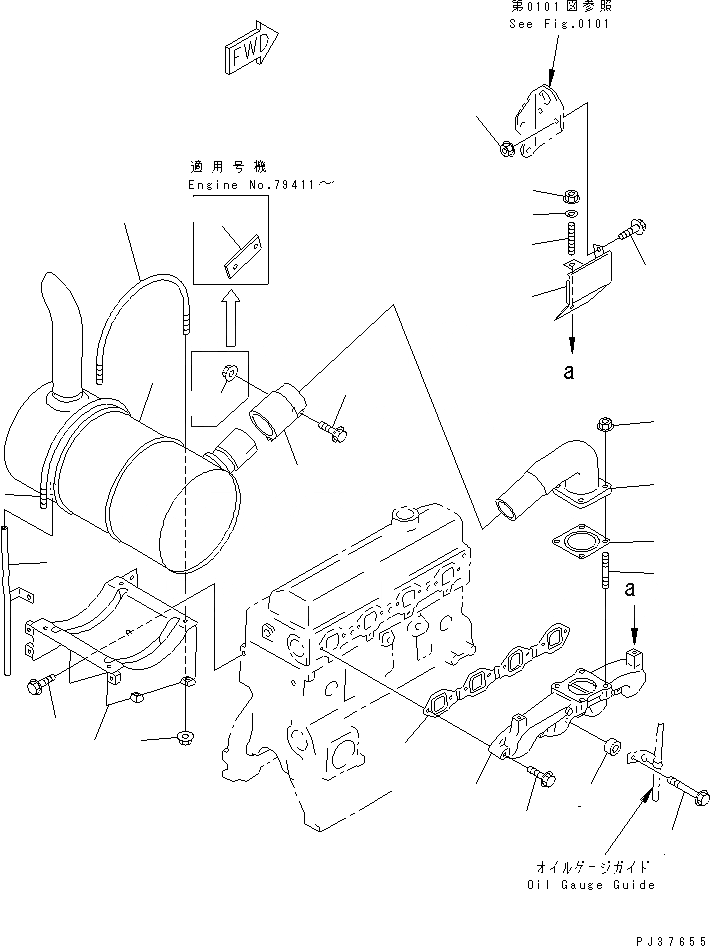 第0101図参照
See Fig.0101

FWD

適用号機
Engine No.79411～

a

a

オイルゲージガイド
Oil Gauge Guide

PJ37655