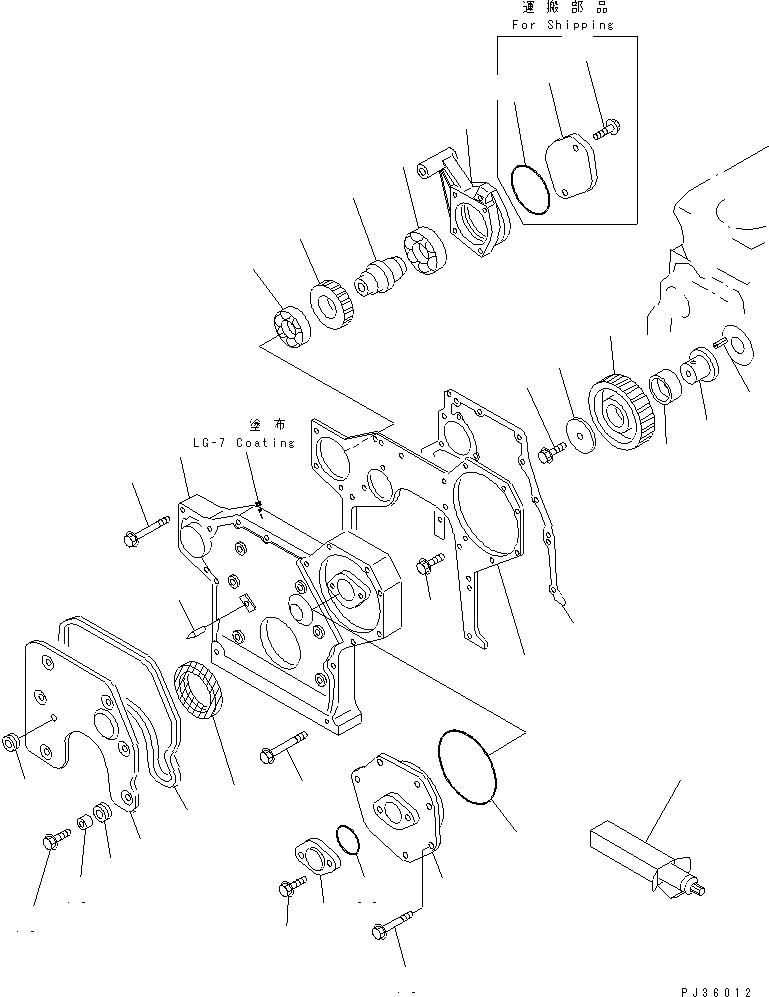 運搬部品
For Shipping

塗布
LG-7 Coating

PJ36012