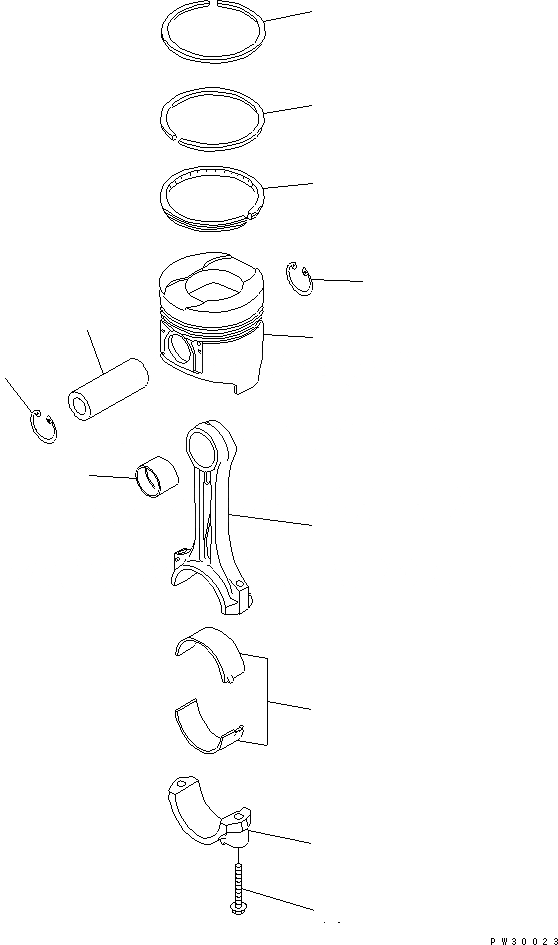 PW30023