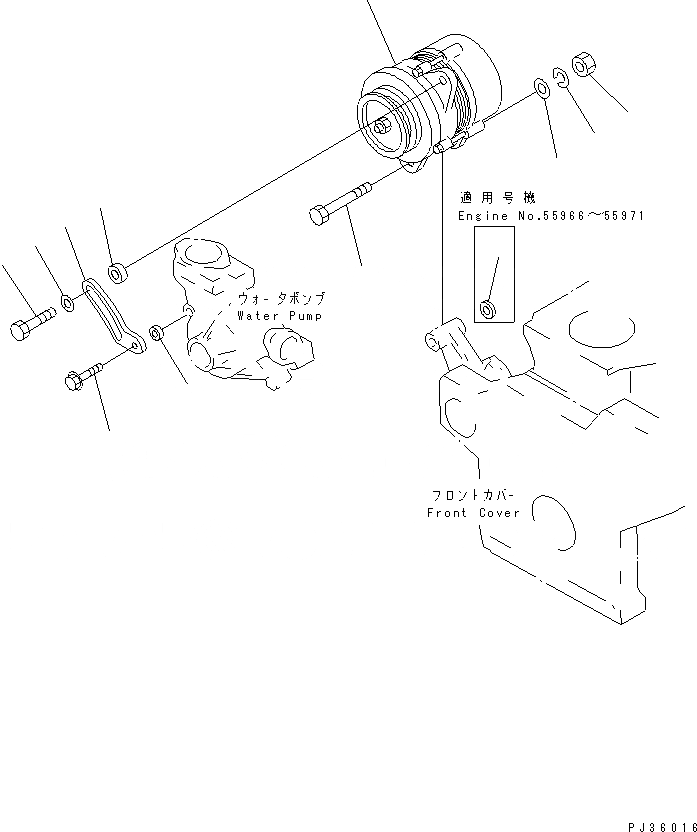 適用号機
Engine No.55966～55971

ウォータポンプ
Water Pump

フロントカバー
Front Cover

PJ36016