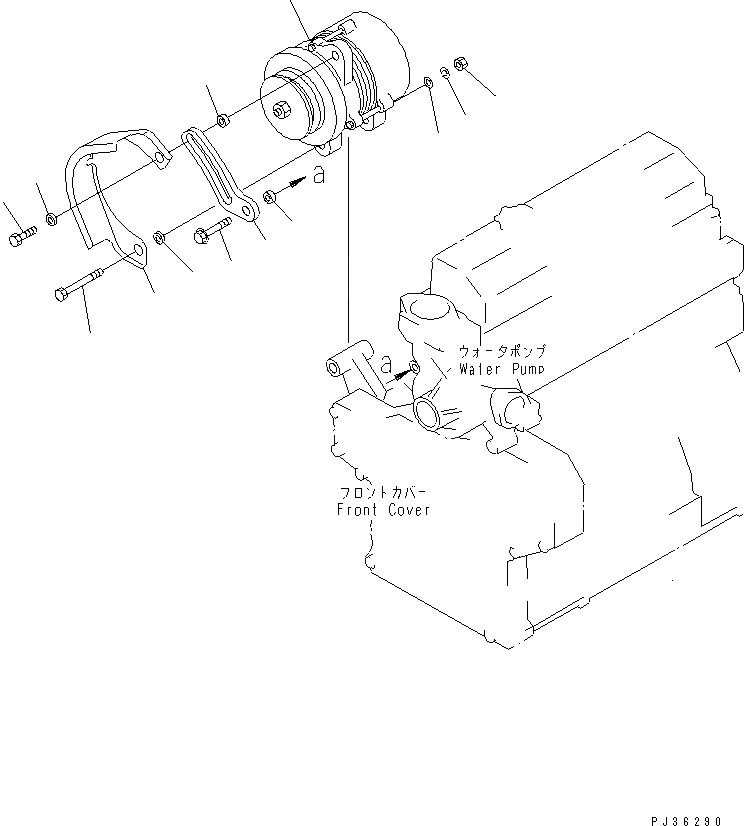 a

a

ウォータポンプ
Water Pump

フロントカバー
Front Cover

PJ36290