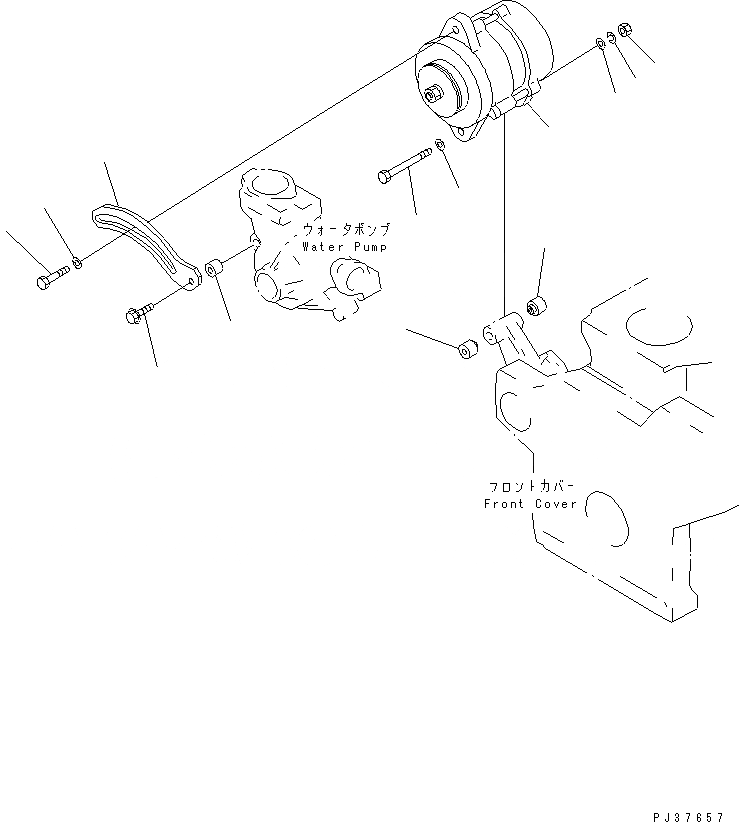 ウォータポンプ
Water Pump

フロントカバー
Front Cover

PJ37657