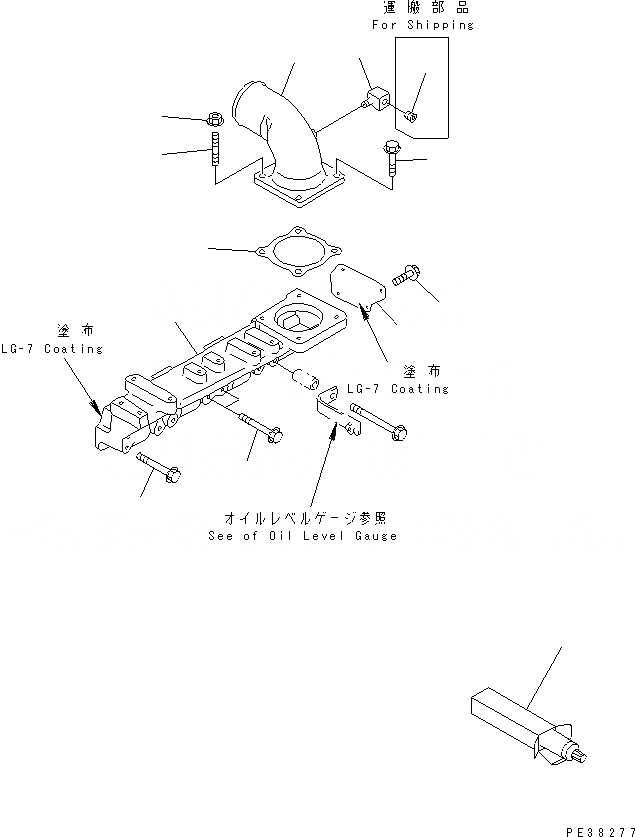 運搬部品
For Shipping

塗布
LG-7 Coating

塗布
LG-7 Coating

オイルレベルゲージ参照
See of Oil Level Gauge

PE38277