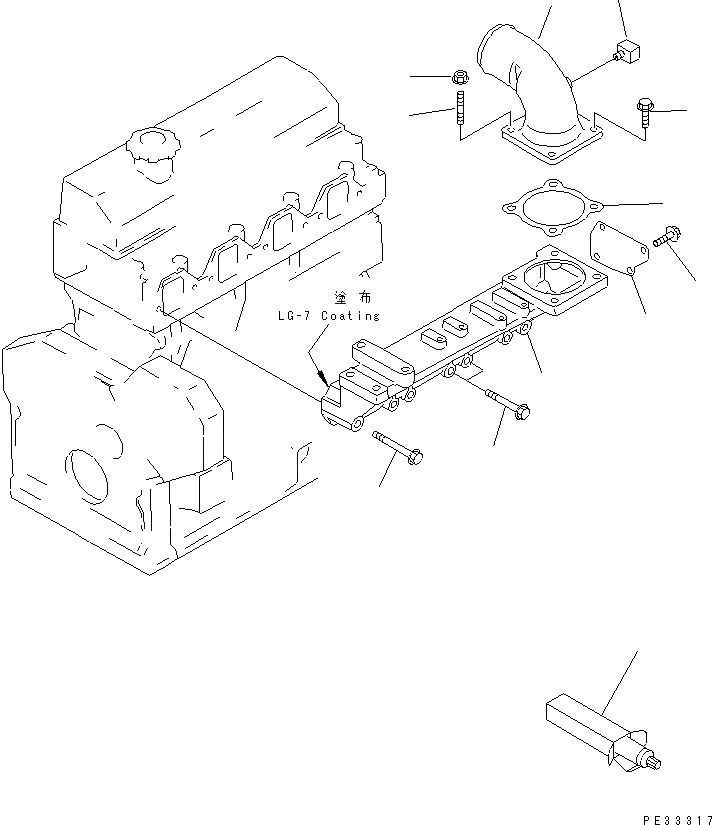 塗布
LG-7 Coating

PE33317