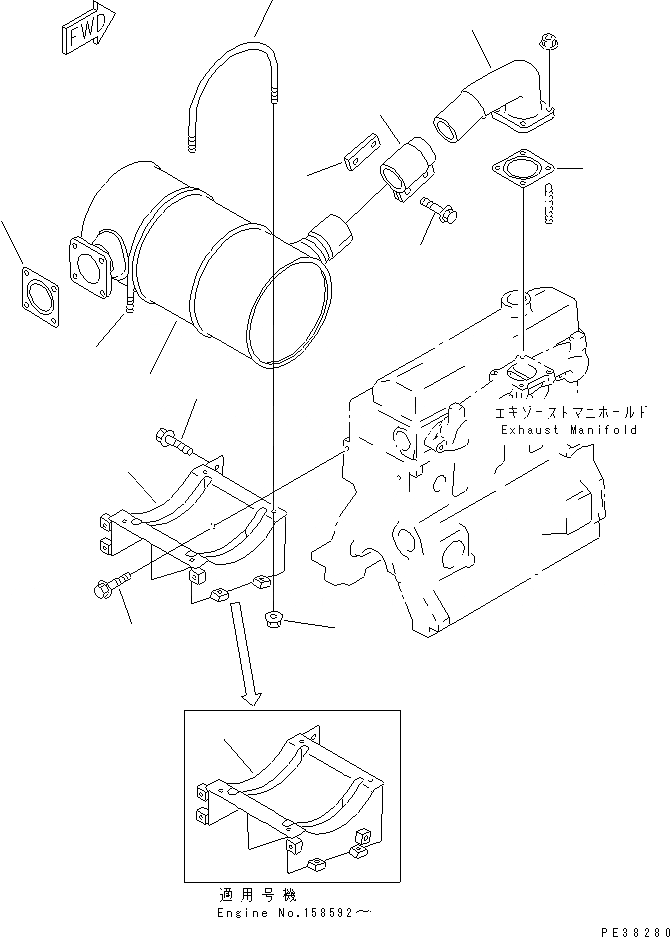 FWD

エキゾーストマニホールド
Exhaust Manifold

適用号機
Engine No.158592～

PE38280