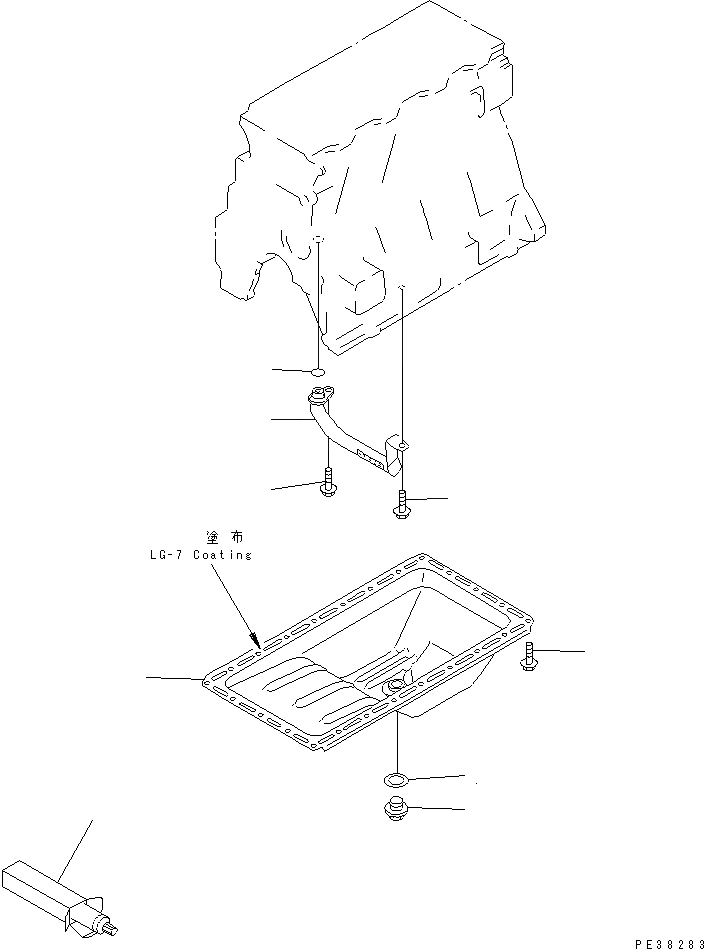 塗布
LG-7 Coating

PE38283