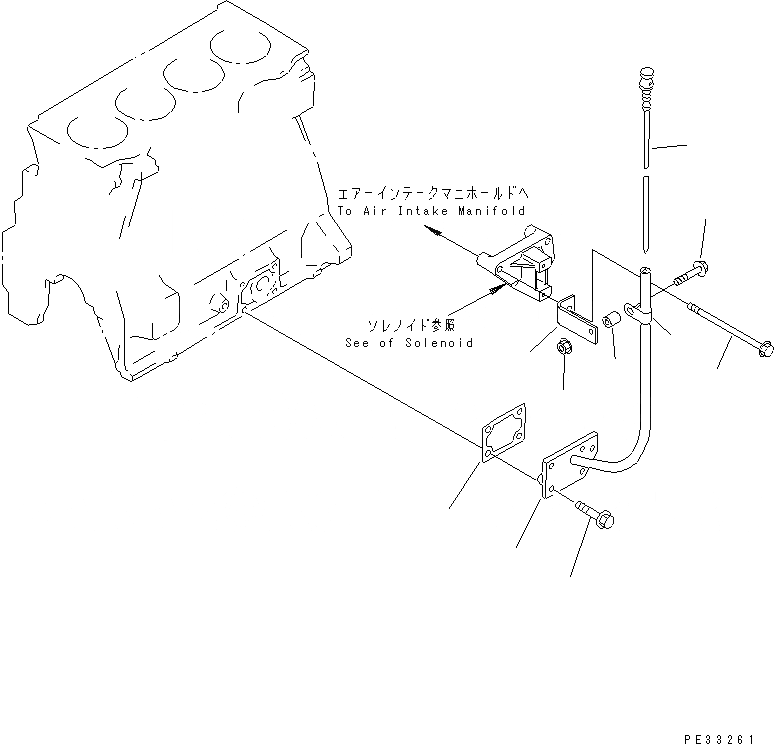 エアーインテークマニホールドへ
To Air Intake Manifold

ソレノイド参照
See of Solenoid

PE33261