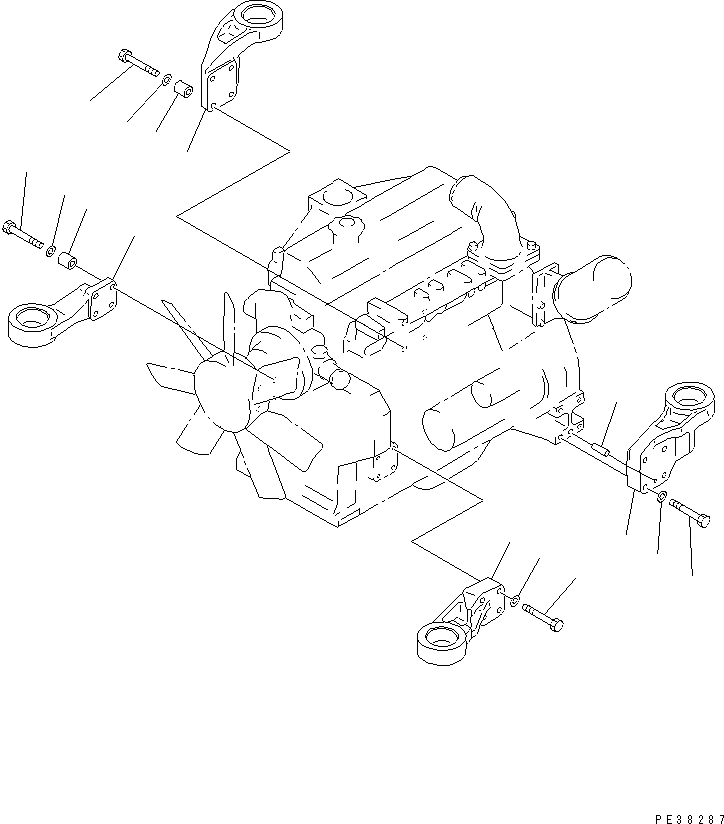 PE38287