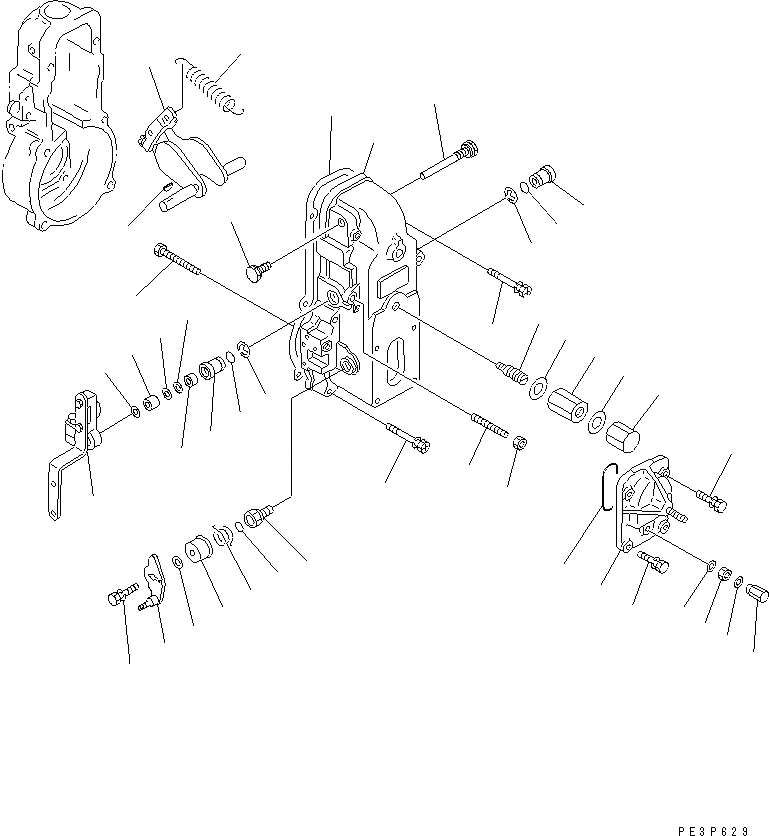 PE3P629