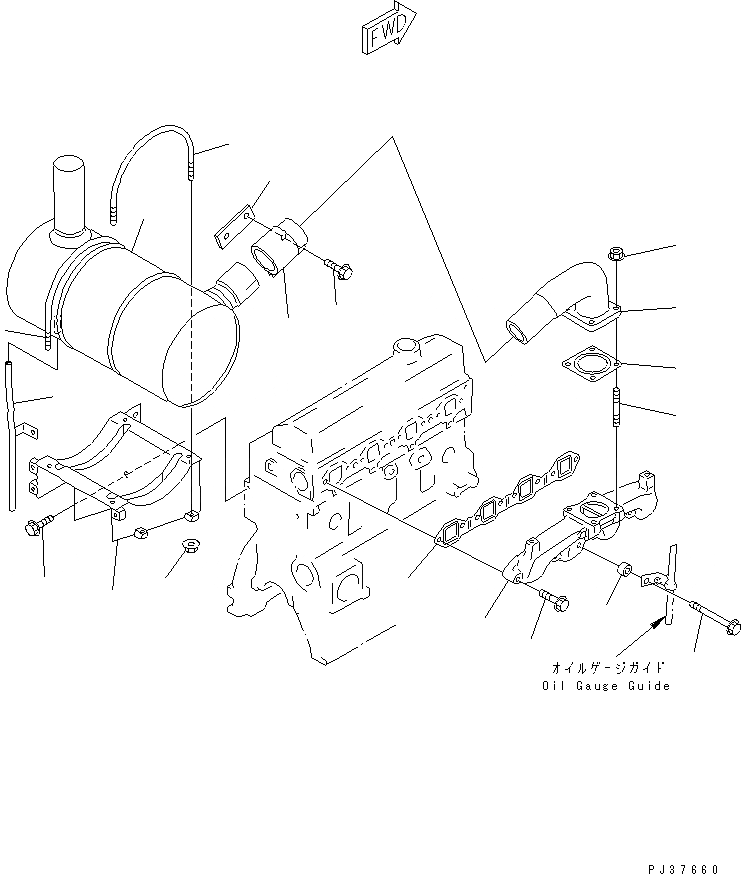 FWD

オイルゲージガイド
Oil Gauge Guide

PJ37660