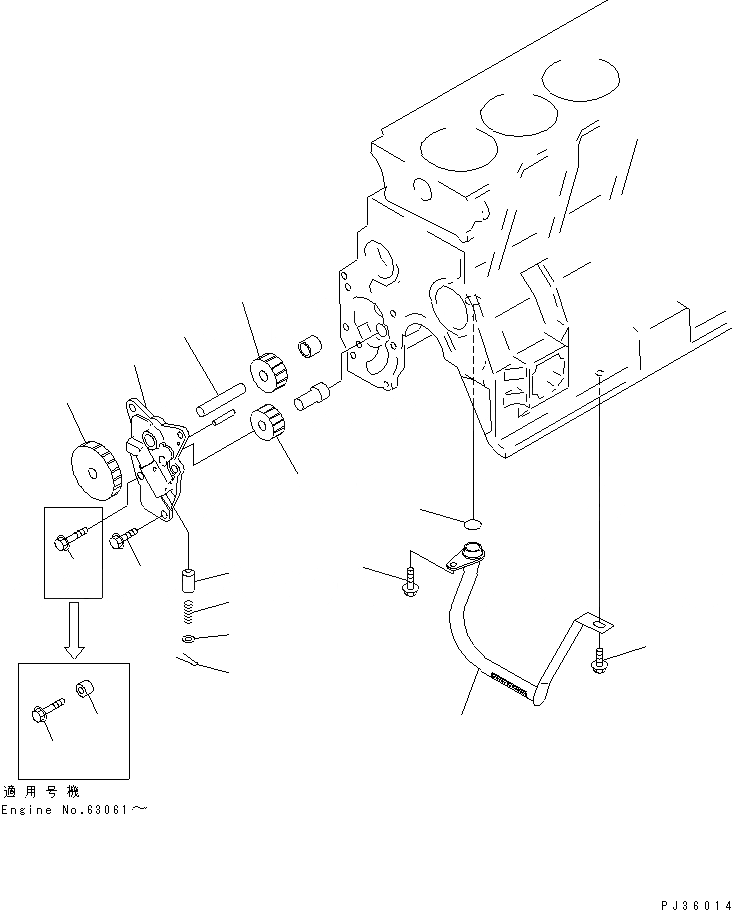 適用号機
Engine No.63061～

PJ36014