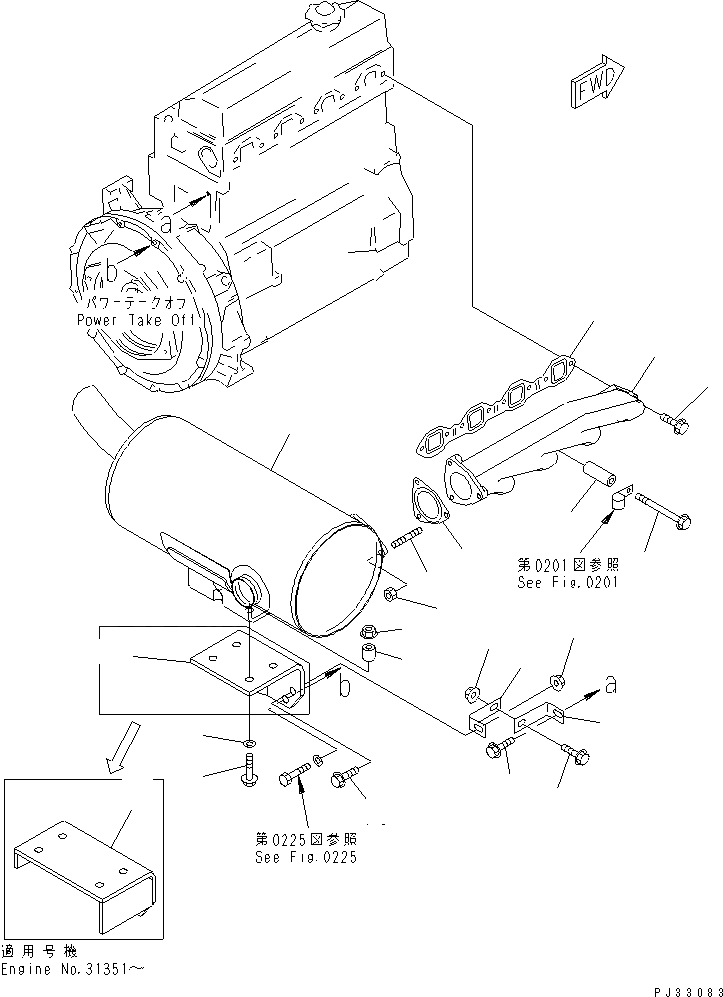 FWD

a

b

パワーテークオフ
Power Take Off

第0201図参照
See Fig.0201

b

a

第0225図参照
See Fig.0225

適用号機
Engine No.31351～

PJ33083