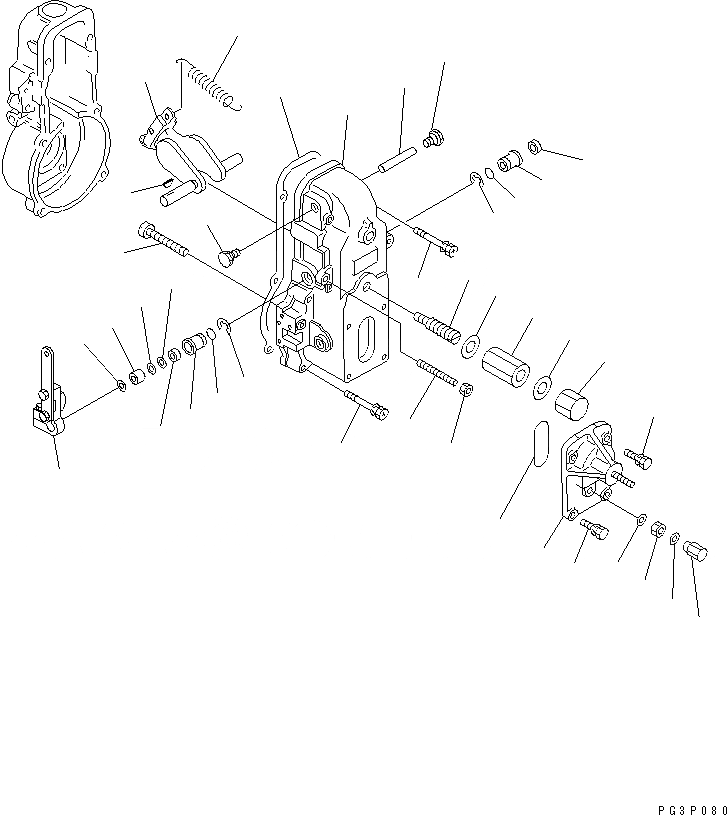 PG3P080