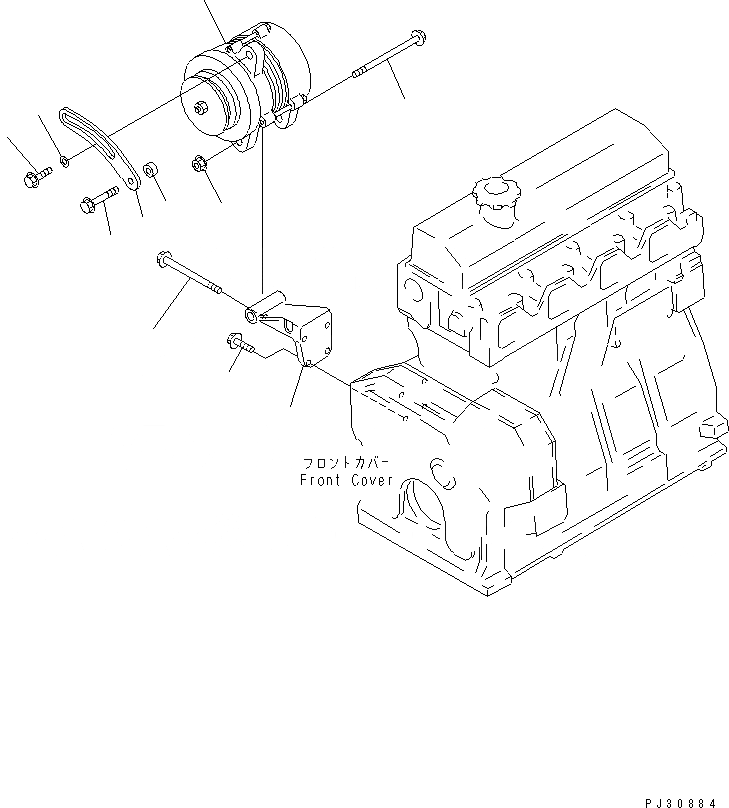 フロントカバー
Front Cover

PJ30884