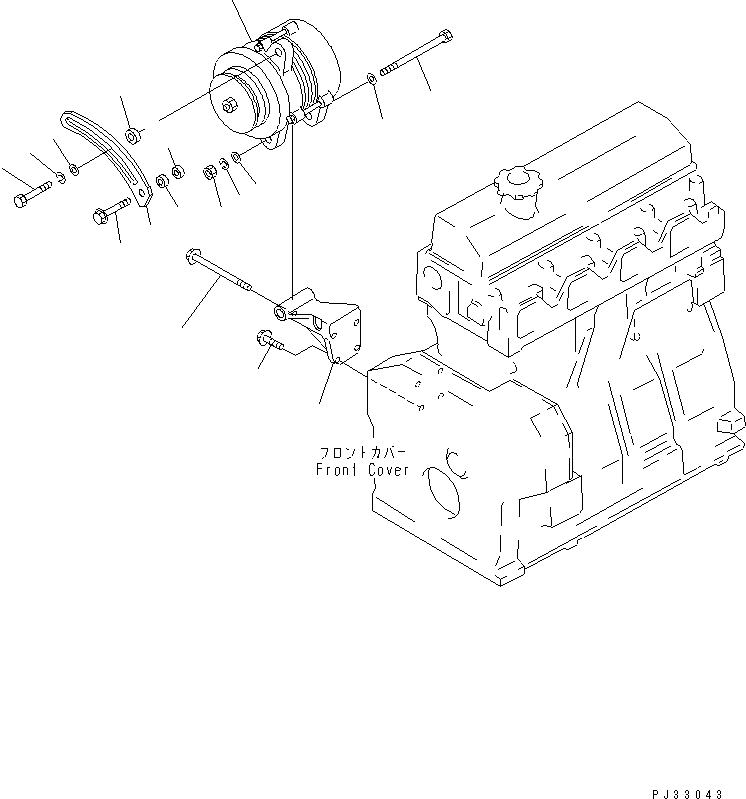 フロントカバー
Front Cover

PJ33043