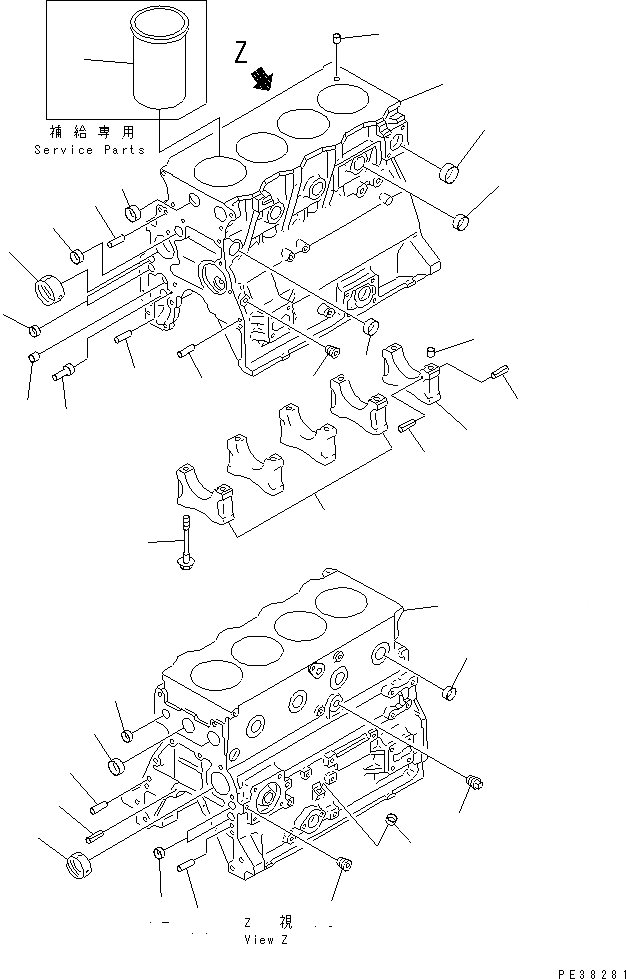 補給専用
Service Parts

Z

Z 視
View Z

PE38281