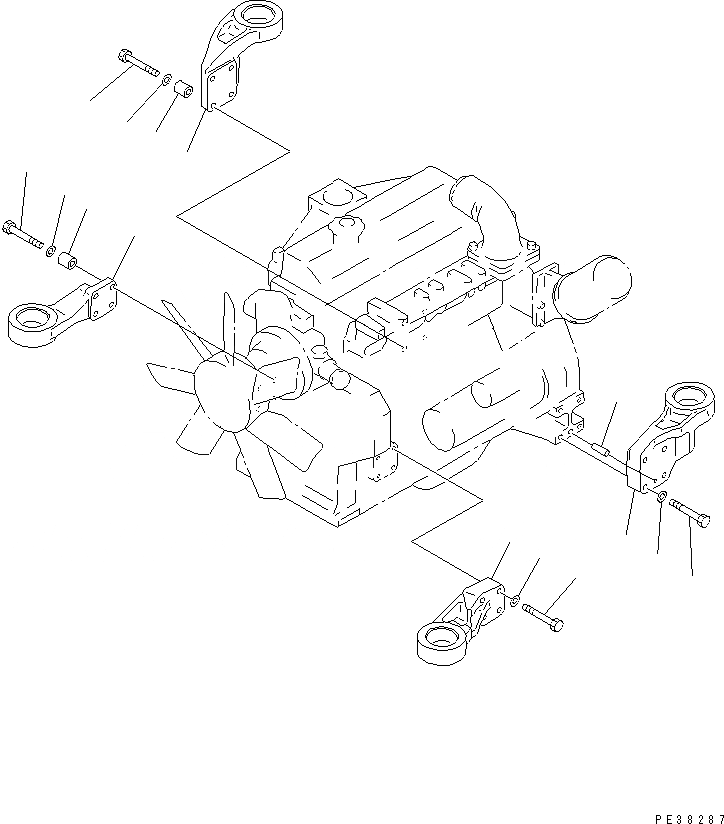 PE38287