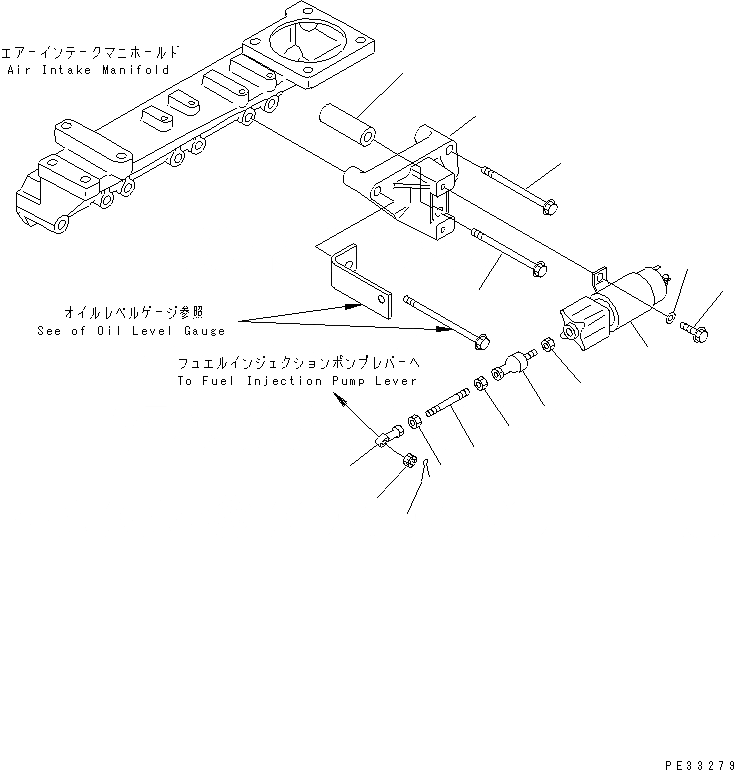 エアーインテークマニホールド
Air Intake Manifold

オイルレベルゲージ参照
See of Oil Level Gauge

フュエルインジェクションポンプレバーへ
To Fuel Injection Pump Lever

PE33279