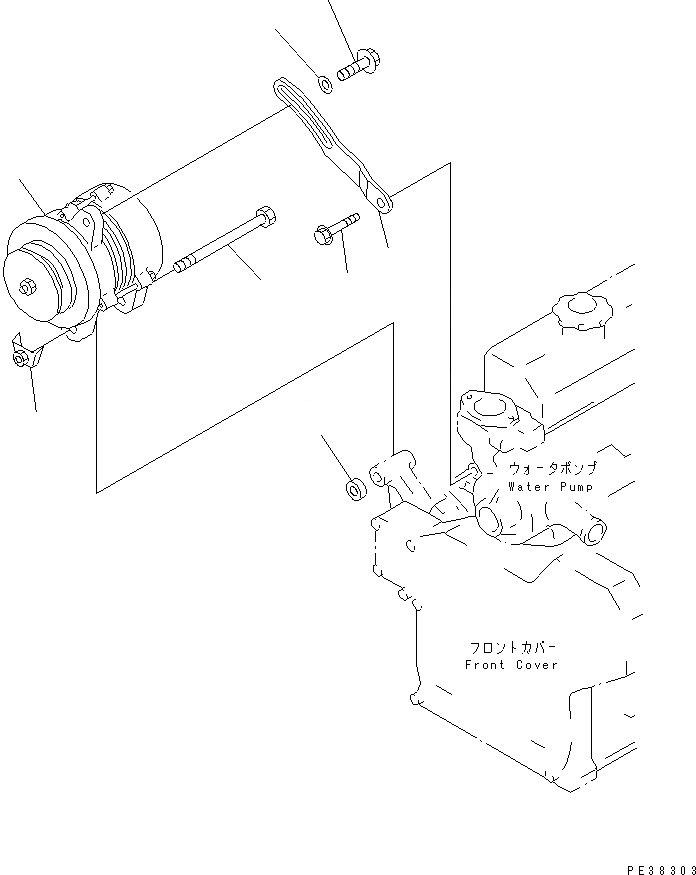 ウォータポンプ
Water Pump

フロントカバー
Front Cover

PE38303