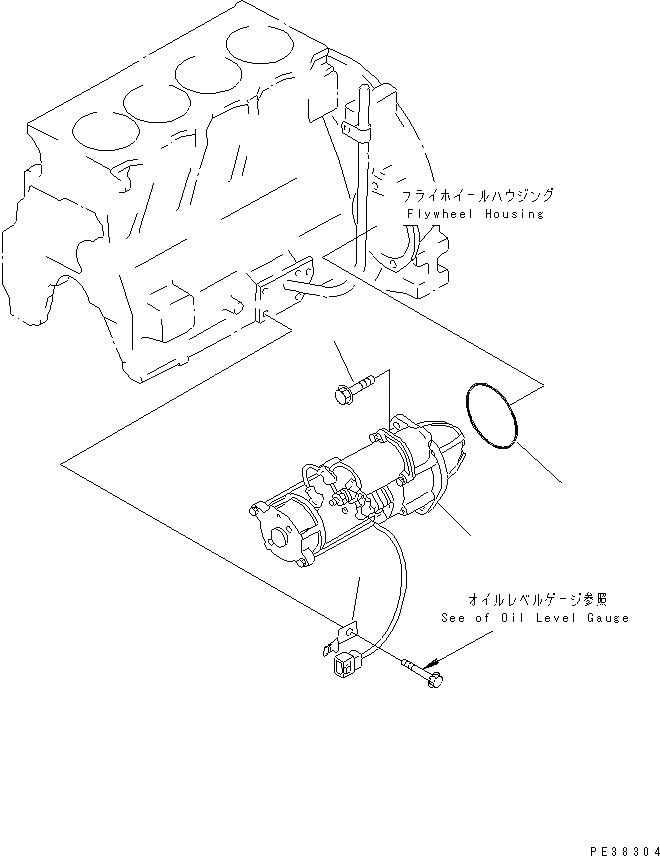 フライホイールハウジング
Flywheel Housing

オイルレベルゲージ参照
See of Oil Level Gauge

PE38304