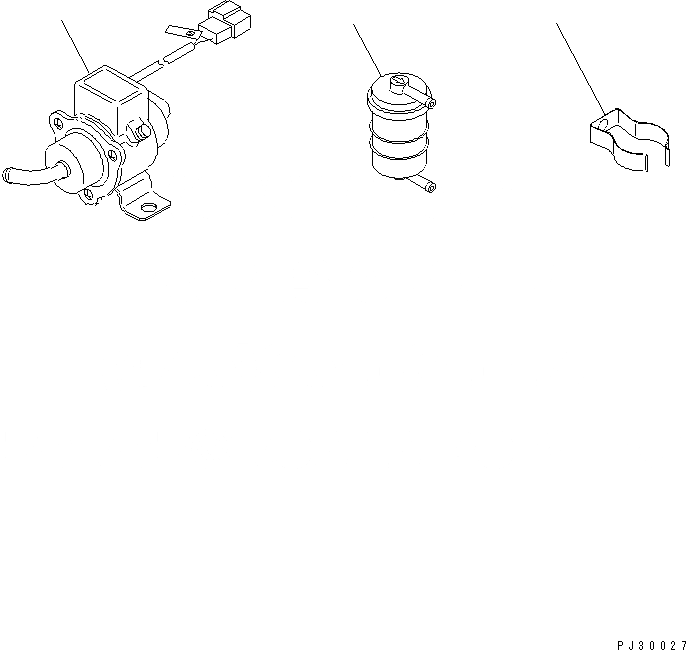 PJ30027