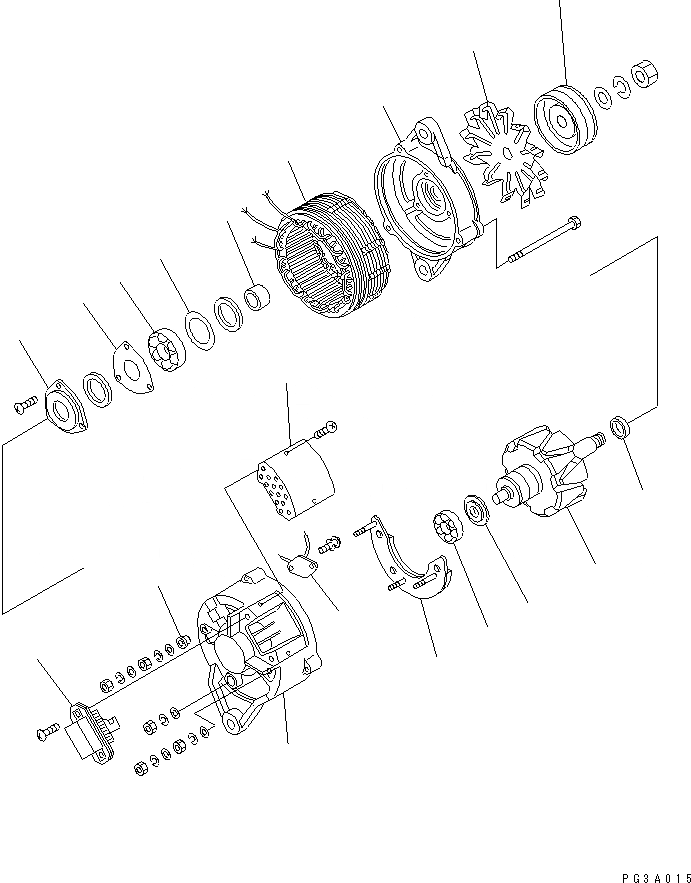 PG3A015