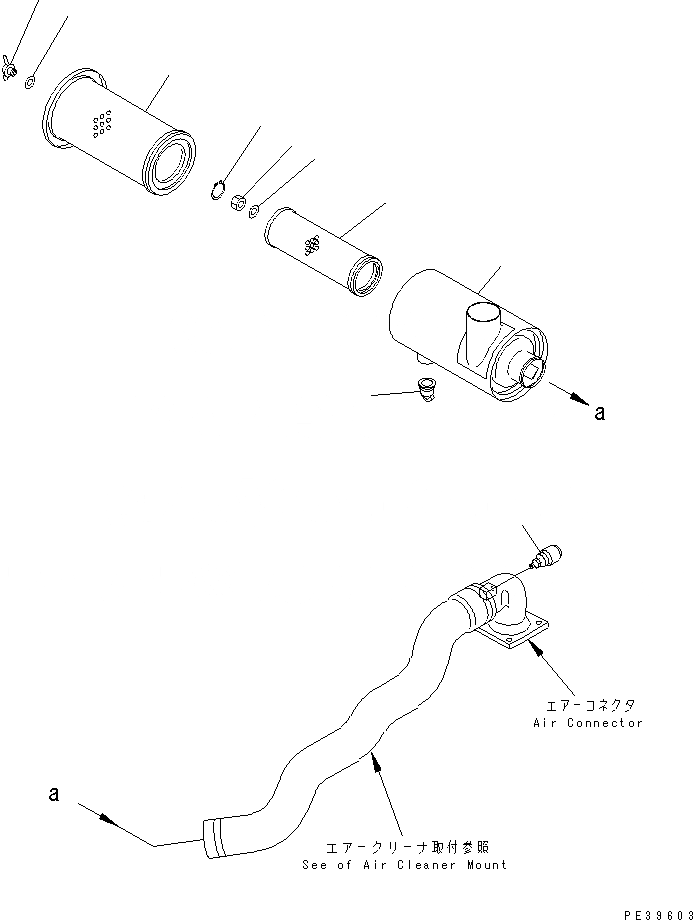 a

エアーコネクタ
Air Connector

a

エアークリーナ取付参照
See of Air Cleaner Mount

PE39603