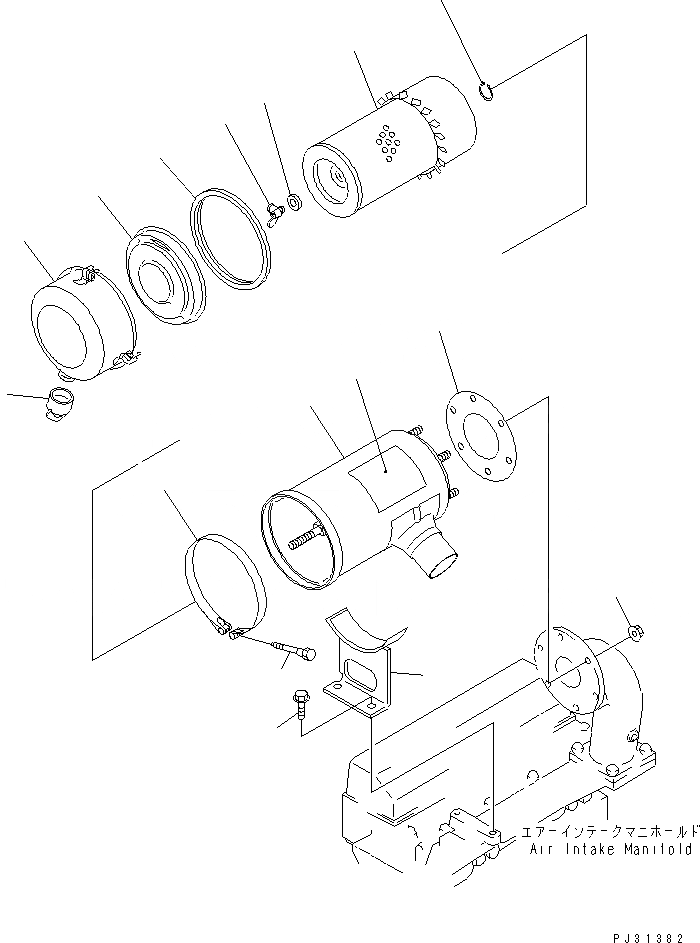 エアーインテークマニホールド
Air Intake Manifold

PJ31382