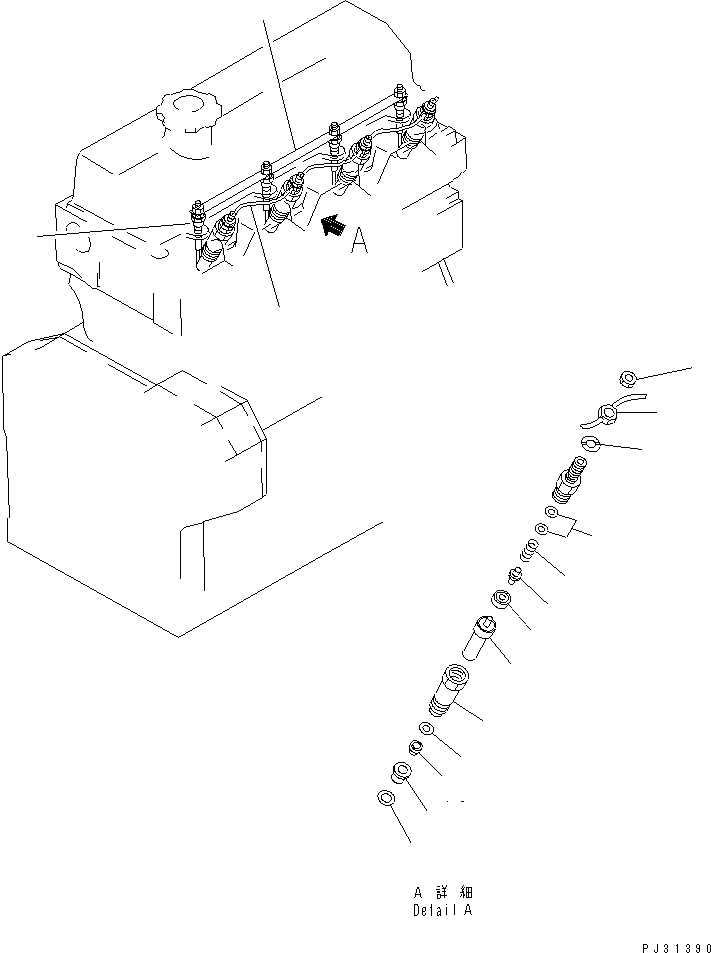 A

A 詳細
Detail A

PJ31390