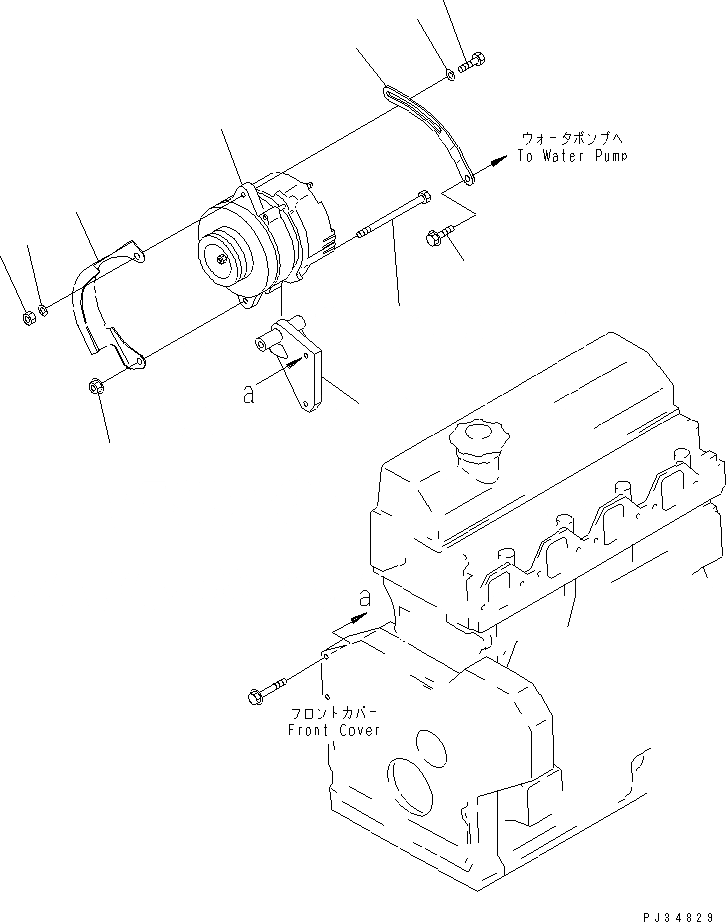 ウォータポンプへ
To Water Pump

a

a

フロントカバー
Front Cover

PJ34829