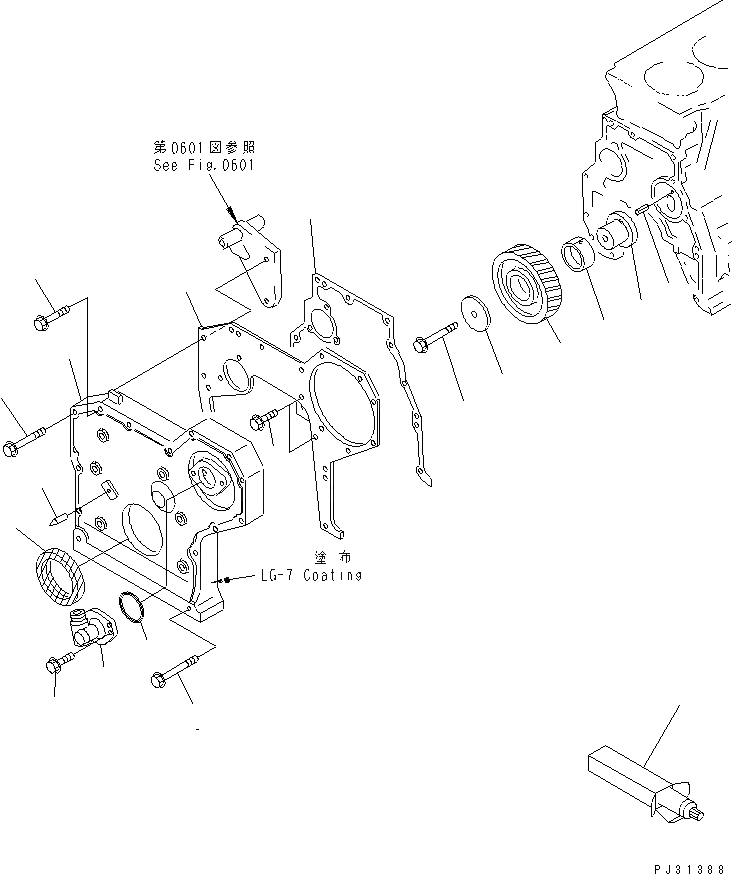 第0601図参照
See Fig.0601

塗布
LG-7 Coating

PJ31388