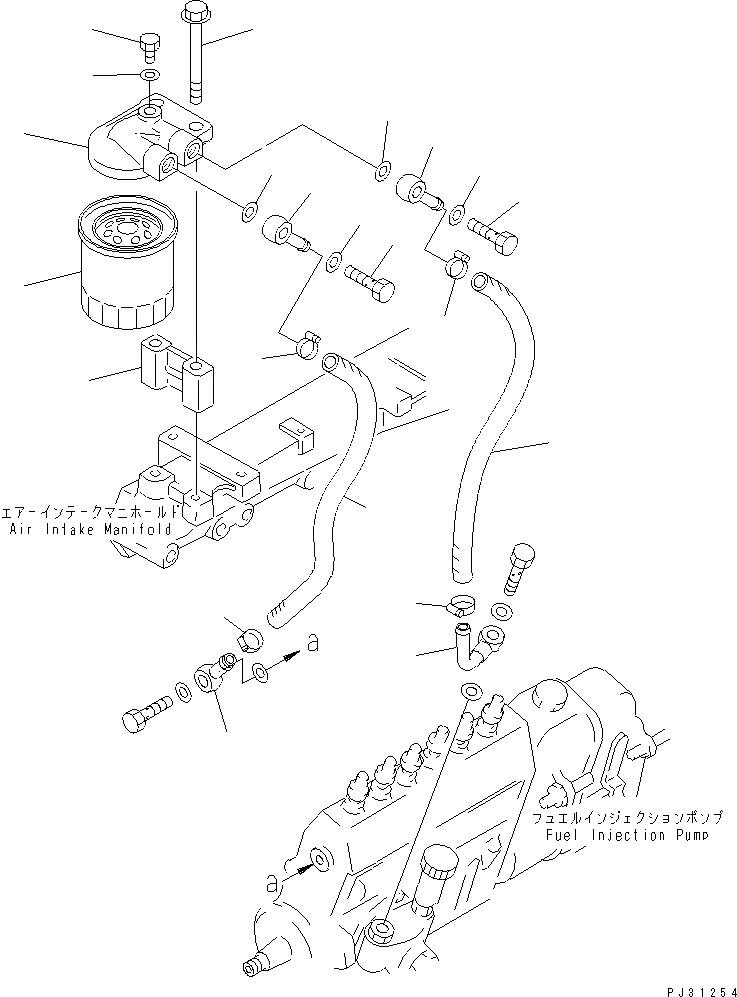 エアーインテークマニホールド
Air Intake Manifold

a

フュエルインジェクションポンプ
Fuel Injection Pump

a

PJ31254