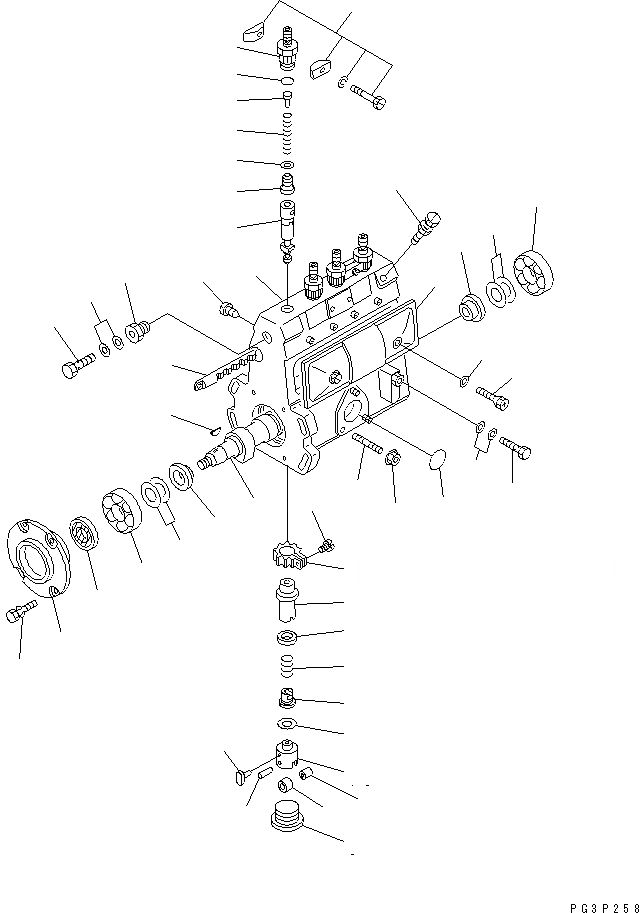 PG3P258