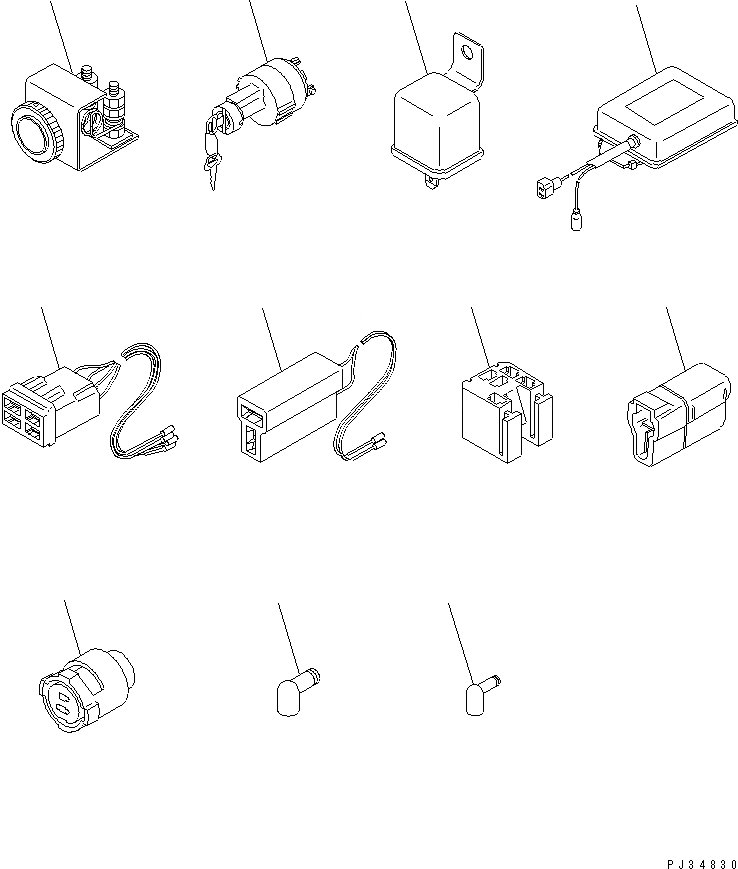 PJ34830