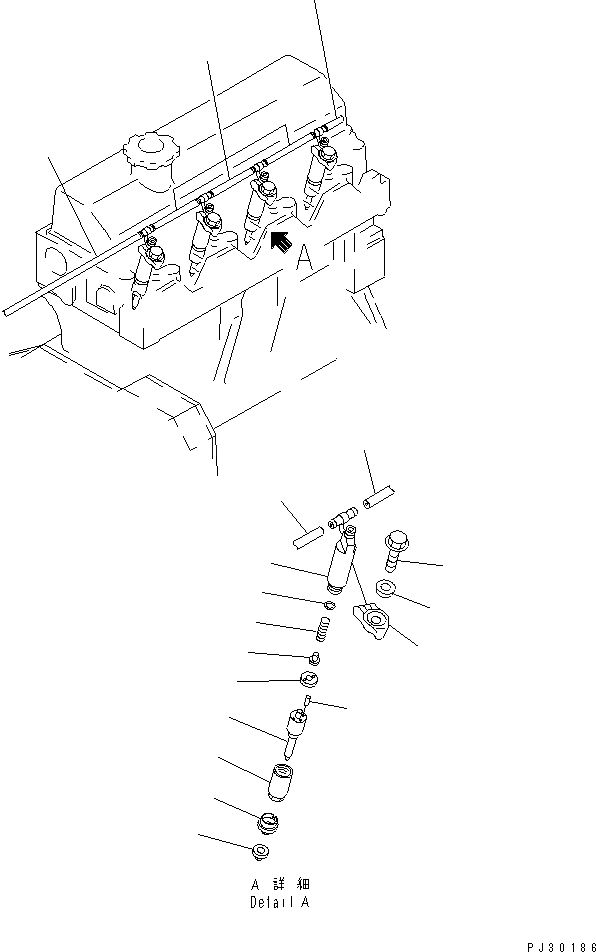 A

A 詳細
Detail A

PJ30186